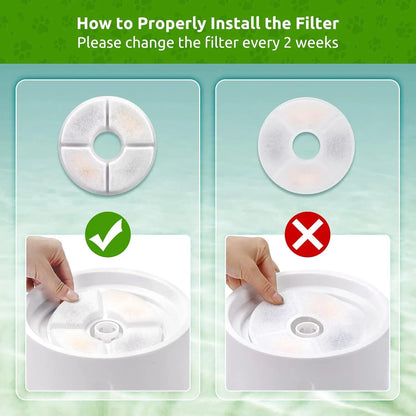 How to Properly Install the Filter
Please change the filter every 2 weeks