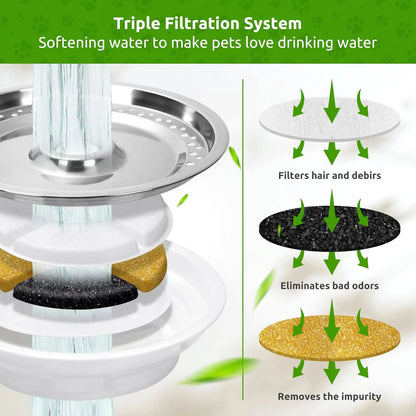 Triple Filtration System
Softening water to make pets love drinking water

Filters hair and debirs

Eliminates bad odors

Removes the impurity